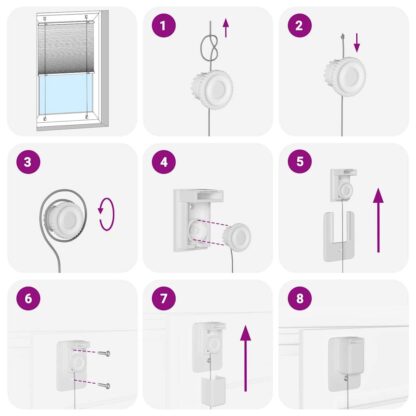 1

2

3

4

5

6

7

8