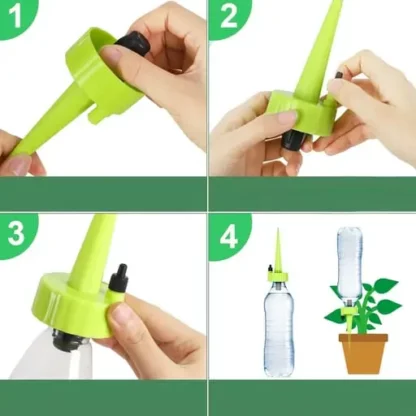 1

2

3

4